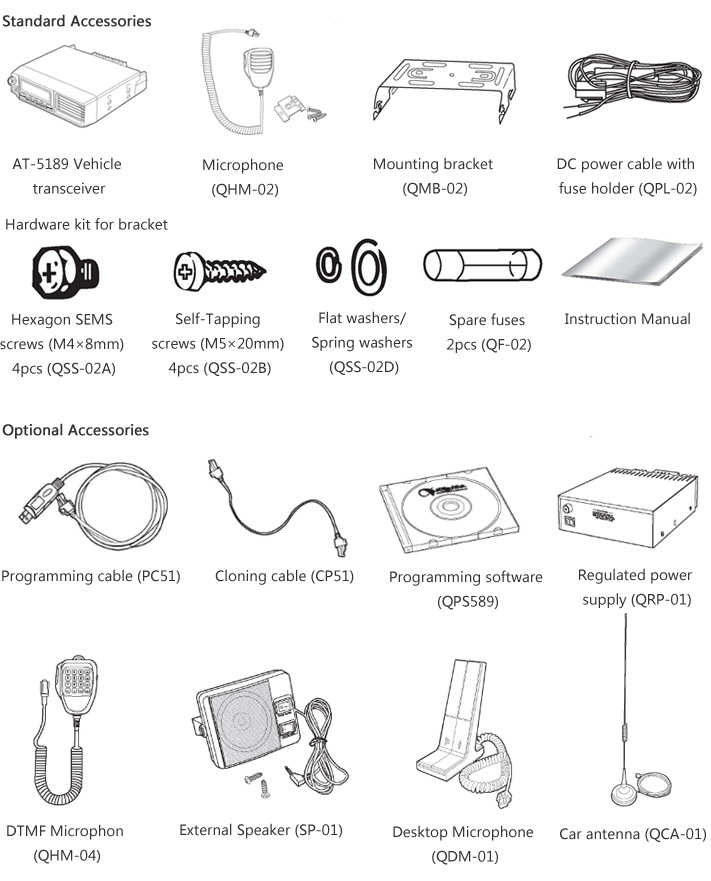 Standard Accessories

AT-5189 Vehicle transceiver

Microphone (QHM-02)

Mounting bracket (QMB-02)

DC power cable with fuse holder (QPL-02)

Hardware kit for bracket

Hexagon SEMS screws (M4×8mm) 4pcs (QSS-02A)

Self-Tapping screws (M5×20mm) 4pcs (QSS-02B)

Flat washers/ Spring washers (QSS-02D)

Spare fuses 2pcs (QF-02)

Instruction Manual

Optional Accessories

Programming cable (PC51)

Cloning cable (CP51)

Programming software (QPS589)

Regulated power supply (QRP-01)

DTMF Microphon (QHM-04)

External Speaker (SP-01)

Desktop Microphone (QDM-01)

Car antenna (QCA-01)