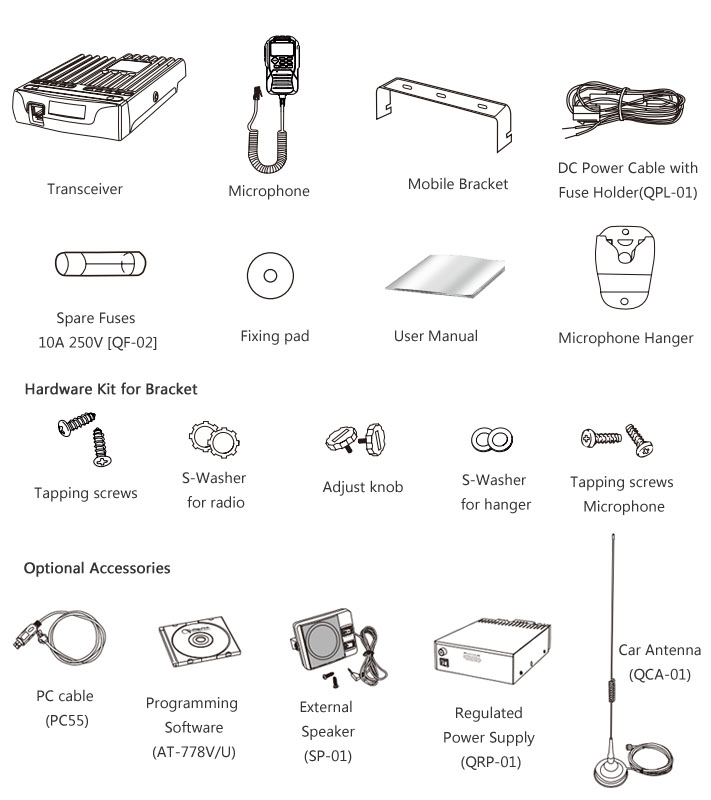 Transceiver

Microphone

Mobile Bracket

DC Power Cable with Fuse Holder(QPL-01)

Spare Fuses 10A 250V [QF-02]

Fixing pad

User Manual

Microphone Hanger

Hardware Kit for Bracket

Tapping screws

S-Washer for radio

Adjust knob

S-Washer for hanger

Tapping screws Microphone

Optional Accessories

PC cable (PC55)

Programming Software (AT-778V/U)

External Speaker (SP-01)

Regulated Power Supply (QRP-01)

Car Antenna (QCA-01)